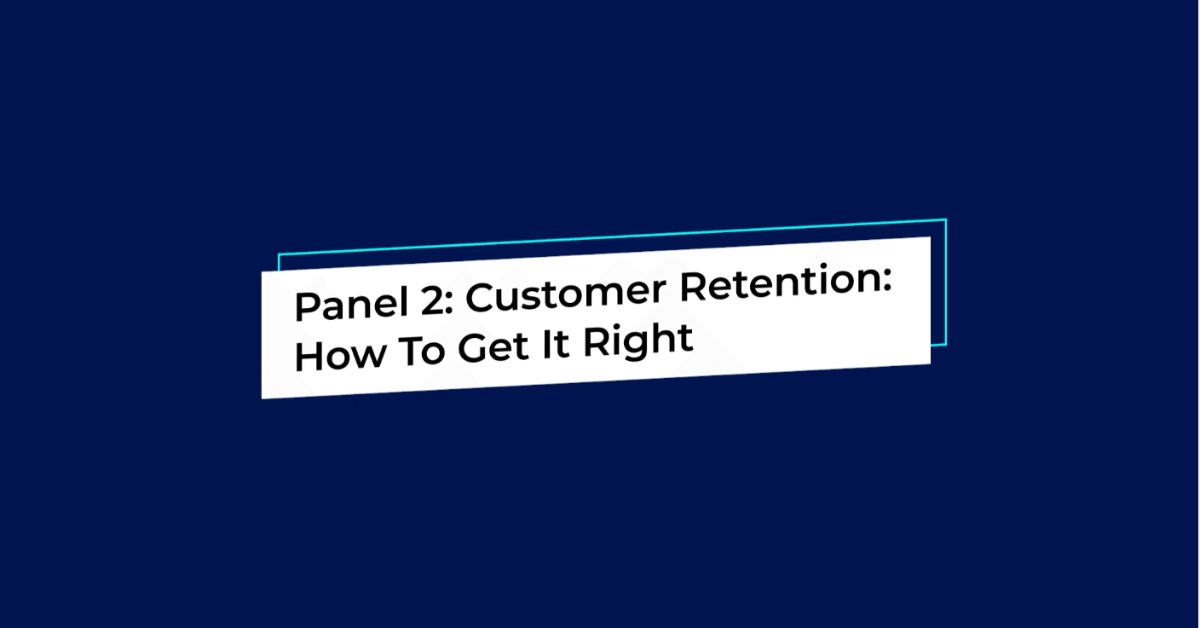 Panel 2: Customer Retention: How To Get It Right